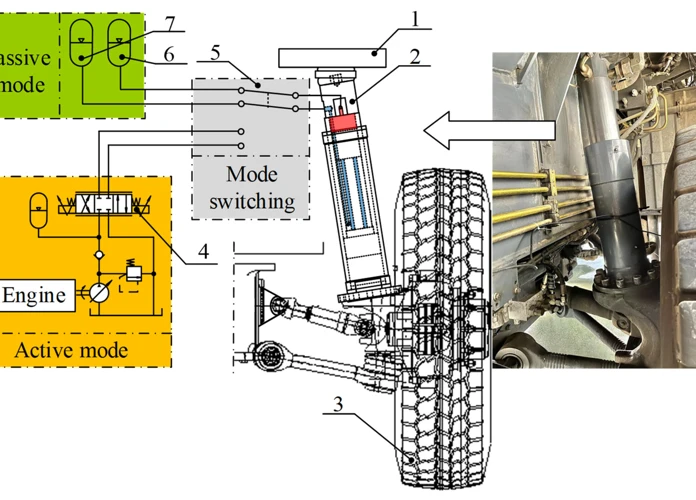 assive mode

7

6

5

1

2

Mode switching

4

Engine

Active mode

3